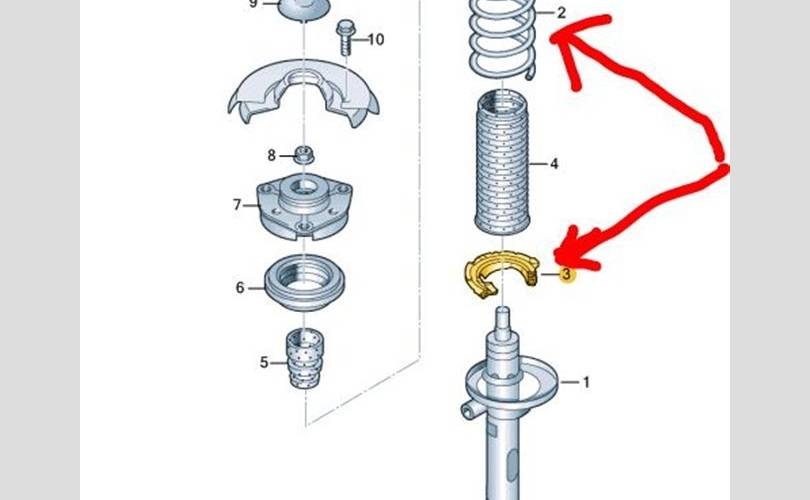 9
10
8
7
6
5
2
4
3
1