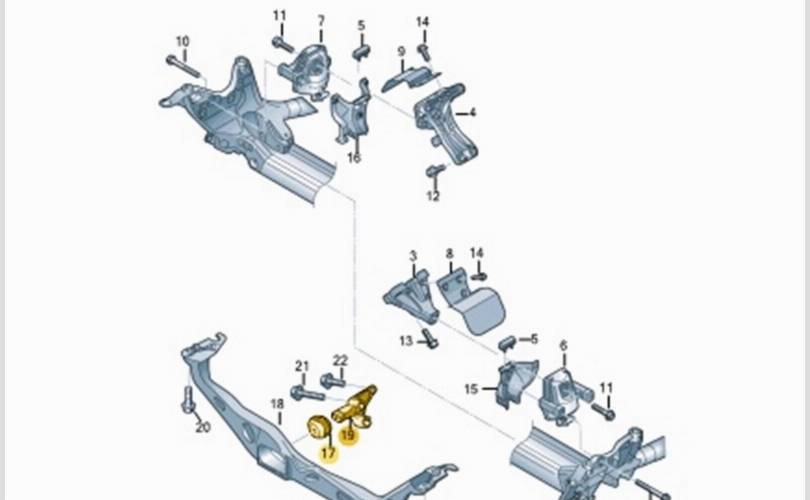 11
7
5
14
10
9
4
16
12
3
8
14
13
5
6
21
22
15
11
18
20
19
17