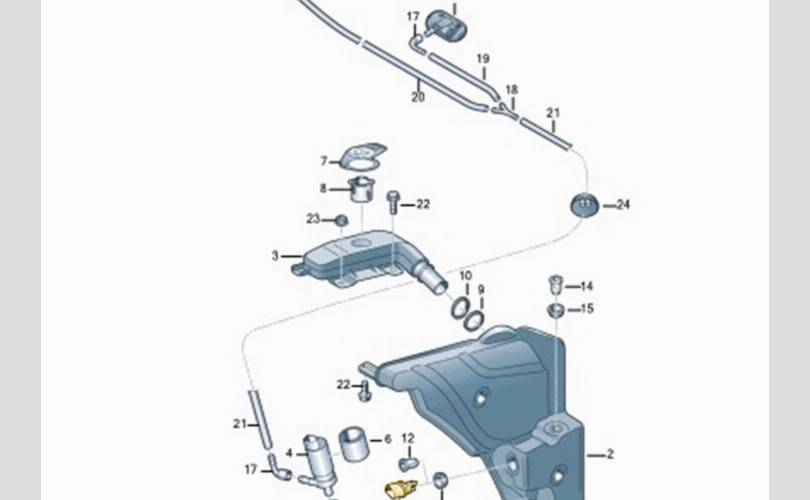 17
19
20
18
21
7
8
22
23
24
3
10
9
14
15
22
21
6
12
4
17
2