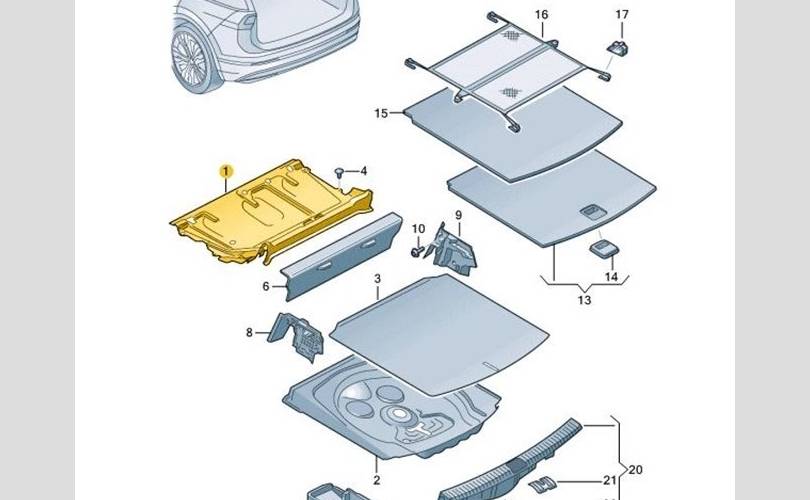 16
17
15
1
4
10
9
6
3
14
13
8
2
20
21