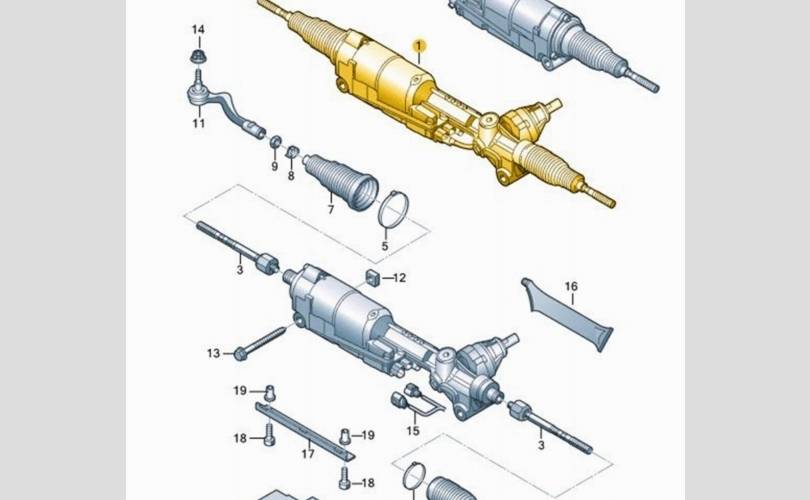 14
1
11
9
8
7
5
3
12
16
13
19
15
18
19
17
3
18