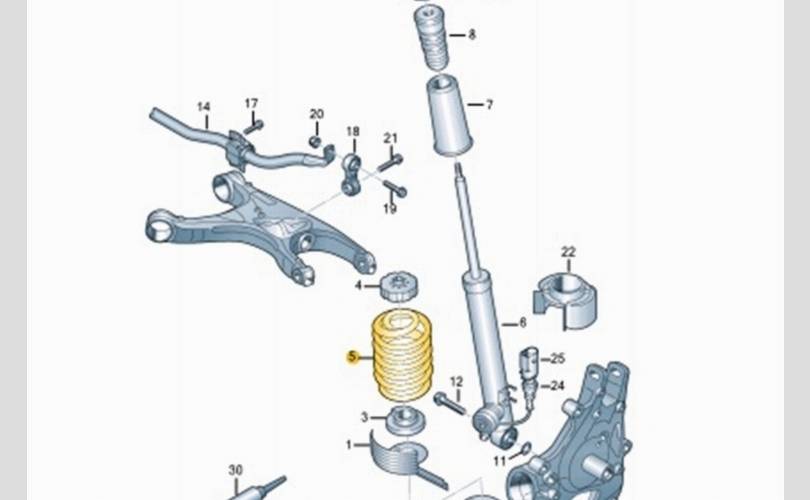 8
7
14
17
20
18
21
19
22
4
6
5
25
24
12
3
1
11
30