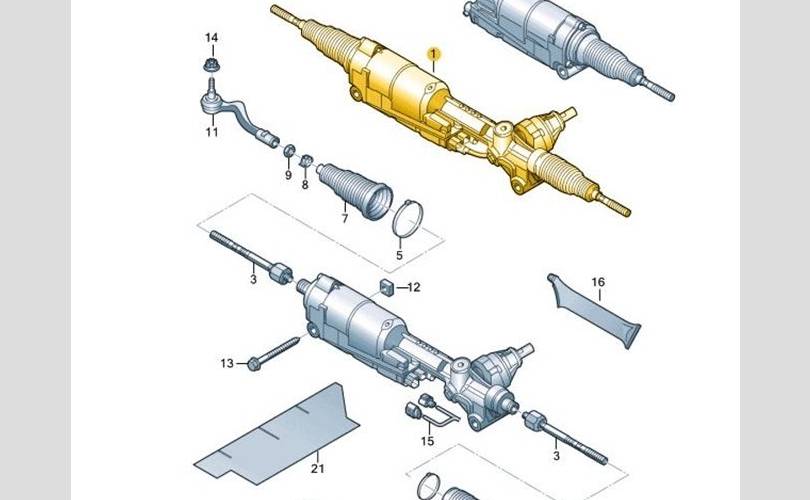 14
1
11
9
8
7
5
3
12
16
13
15
3
21