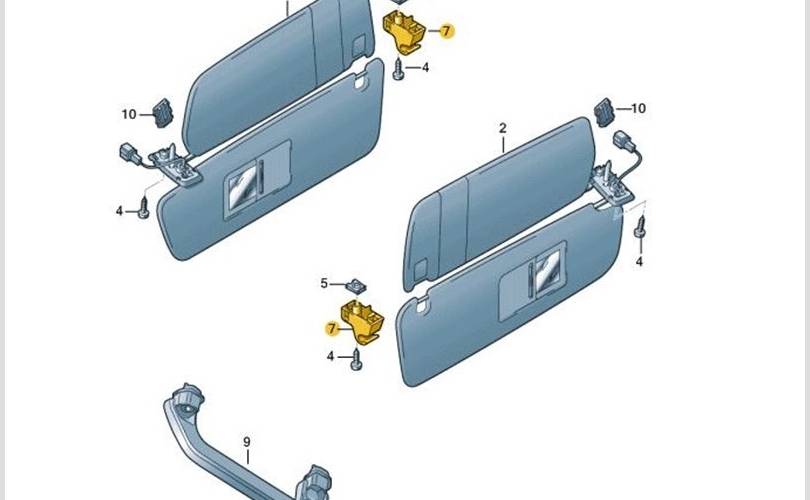 7
4
10
10
2
4
4
5
7
4
9