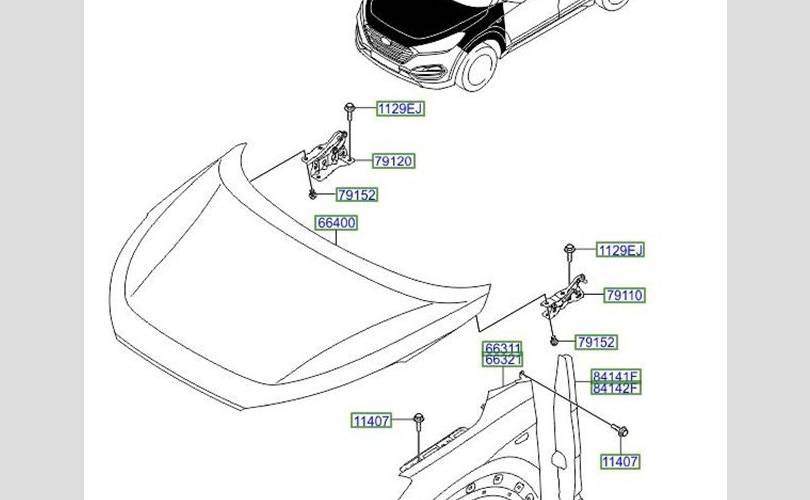 1129EJ
79120
79152
66400
1129EJ
79110
79152
66311
66321
84141F
84142F
11407
11407