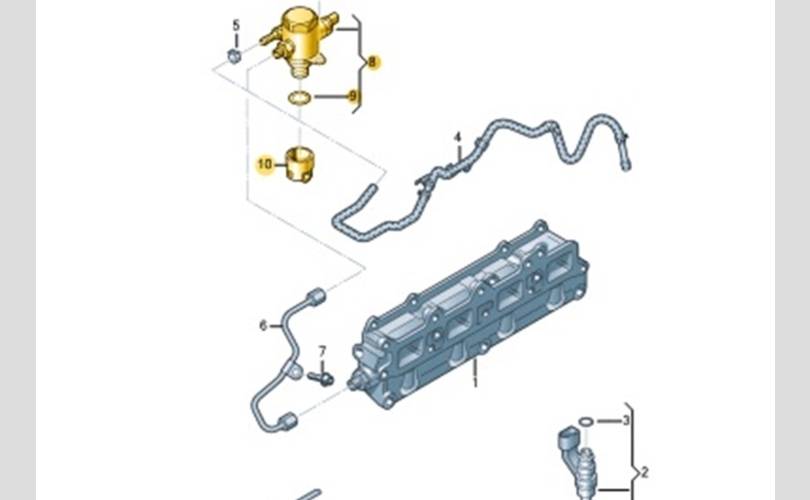 5
8
9
10
4
6
7
1
3
2