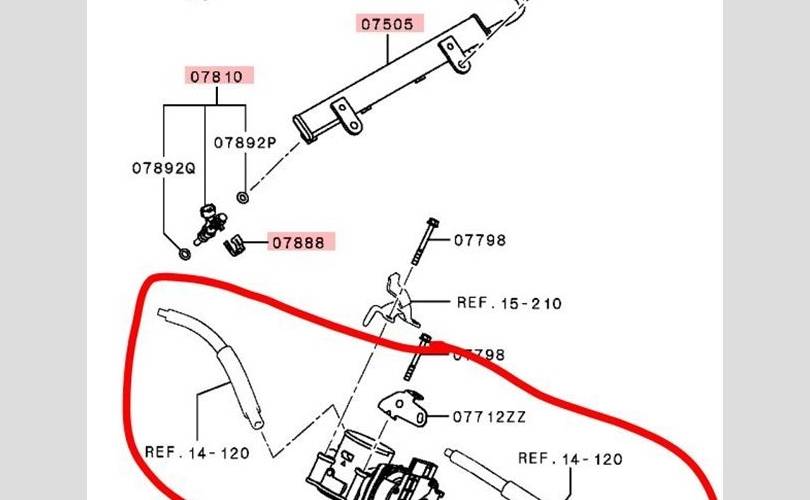 07505

07810

07892P

07892Q

07888

07798

REF. 15-210

07798

07712ZZ

REF. 14-120

REF. 14-120