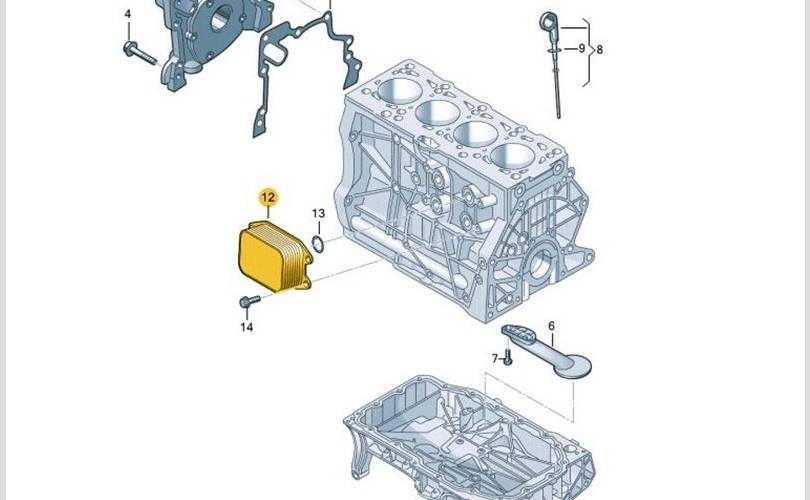 4
9
8
12
13
14
6
7