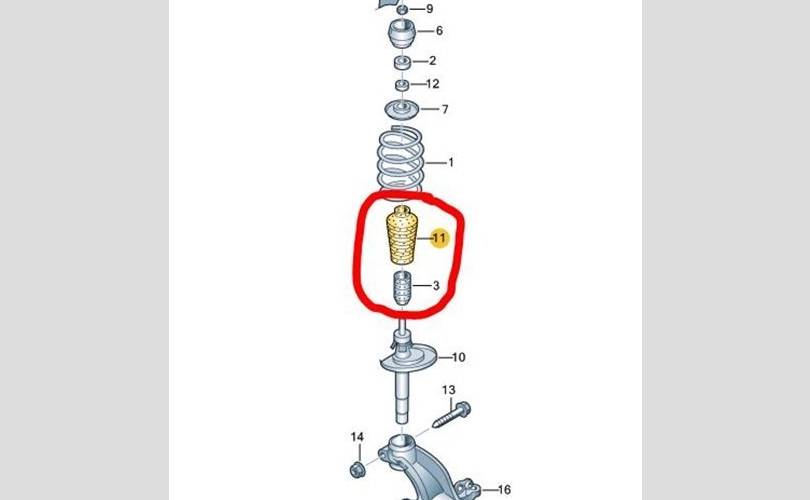 9
6
2
12
7
1
11
3
10
13
14
16