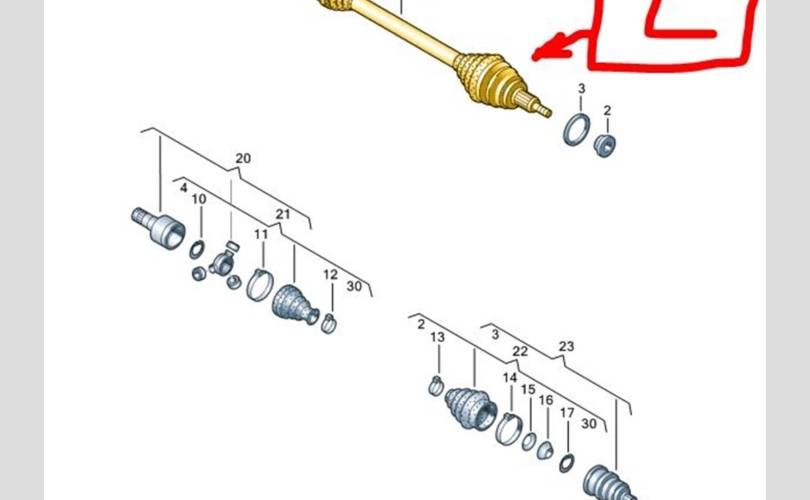 3
2
20
4
10
21
11
12
30
2
13
3
22
23
14
15
16
17
30