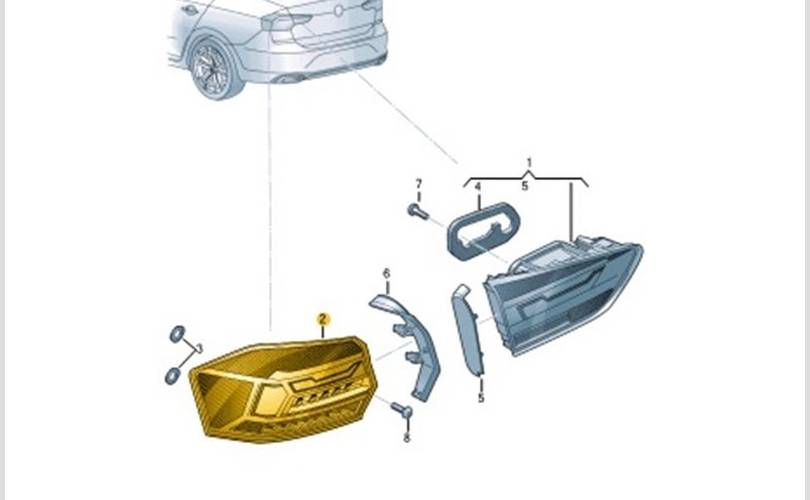 1
5
7
4
6
2
3
5
8