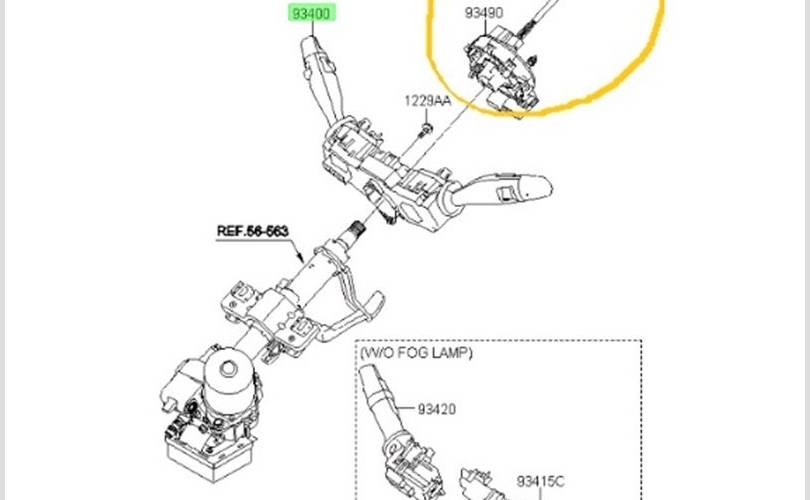 93400
93490
1229AA
REF.56-563
(W/O FOG LAMP)
93420
93415C