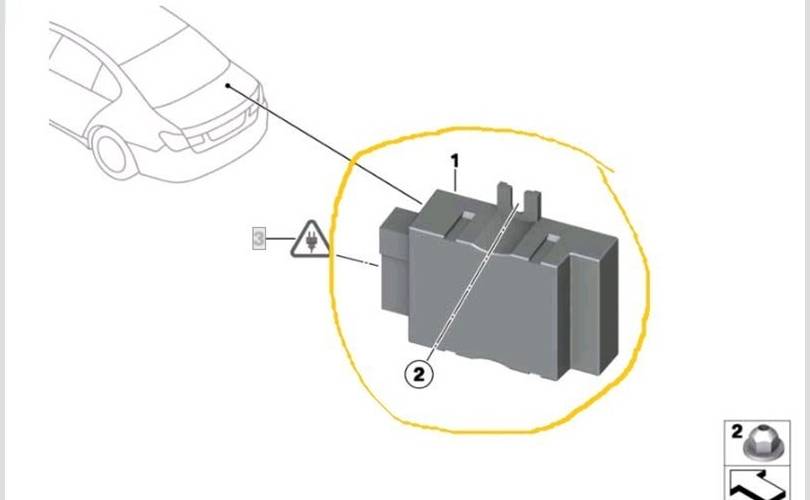 1

3

2

2