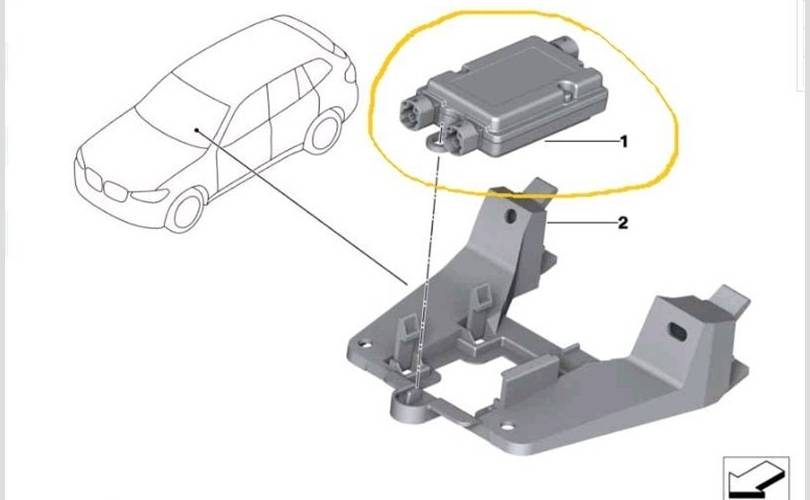 1
2