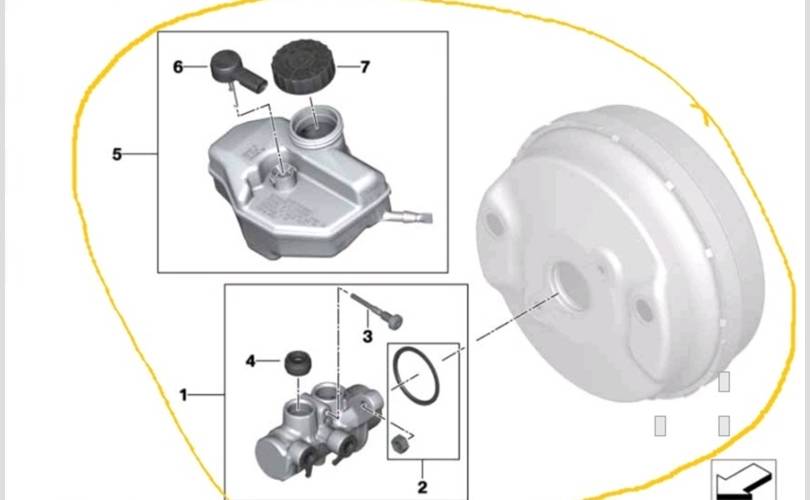 6
7
5
3
4
1
2