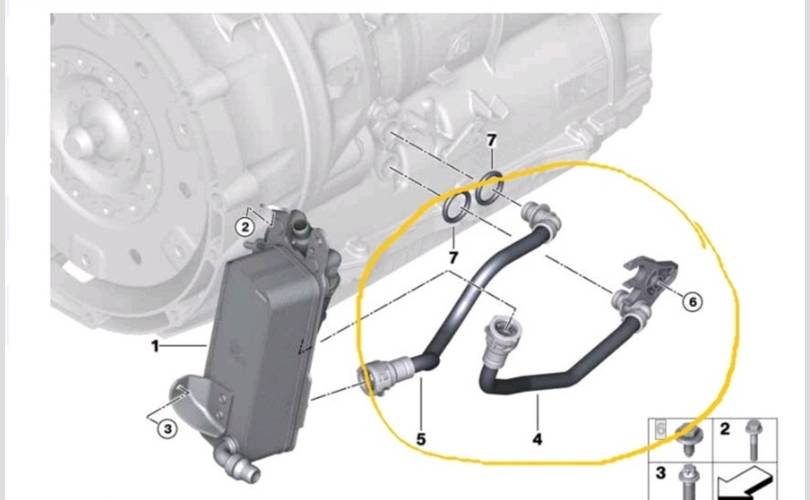 7
2
7
6
1
3
5
4
2
3