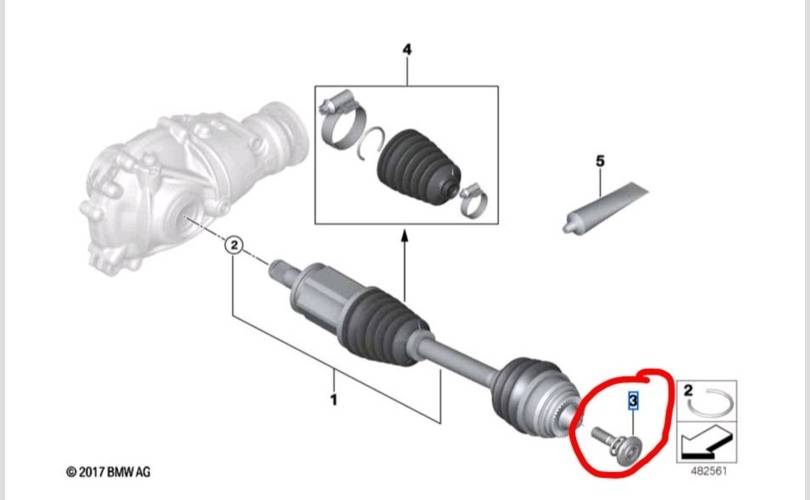 4

5

2

1

3

2

© 2017 BMW AG

482561