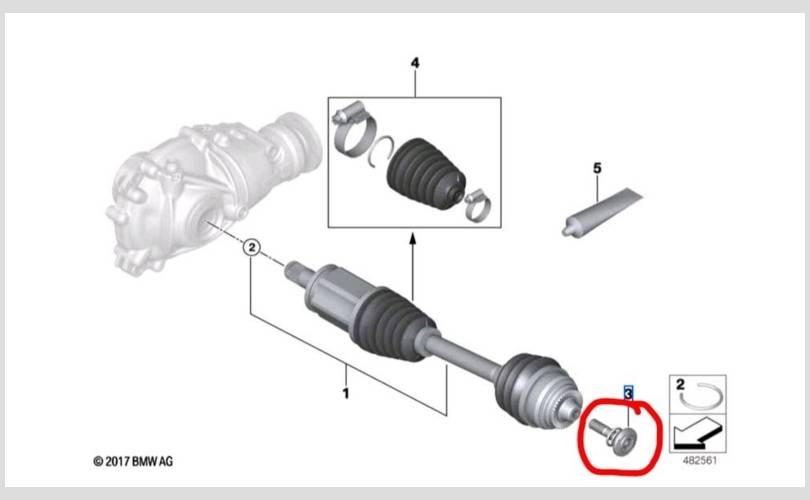 4

5

2

1

3

2

© 2017 BMW AG

482561