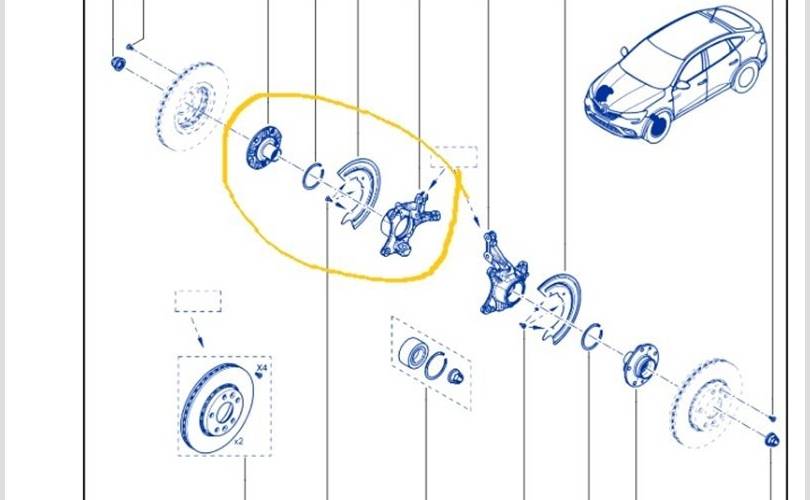 X4
x2