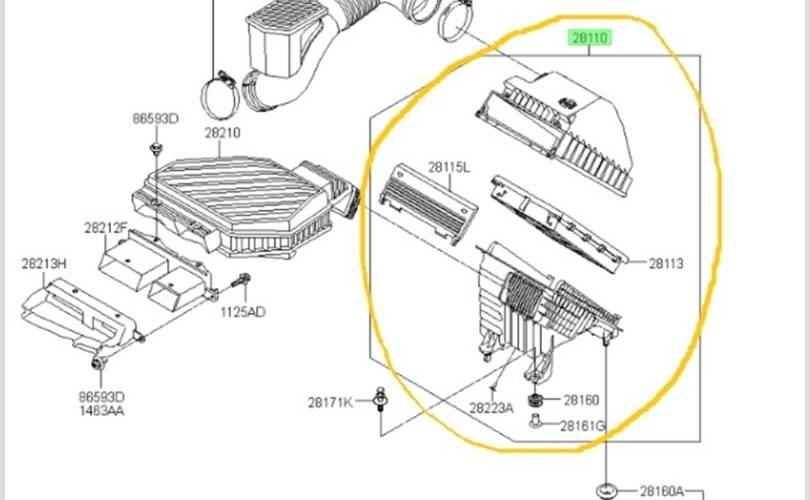 28110

86593D

28210

28115L

28212F

28213H

28113

1125AD

86593D
1463AA

28171K

28223A

28160

28161G

28160A