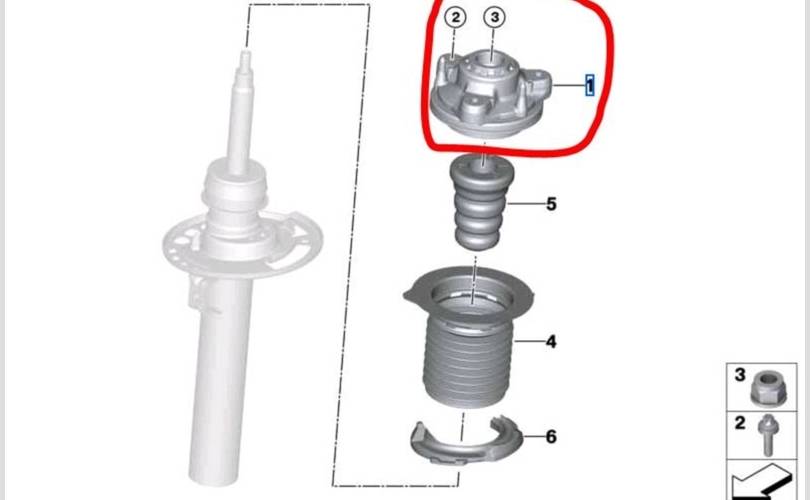 2
3
1
5
4
6
3
2