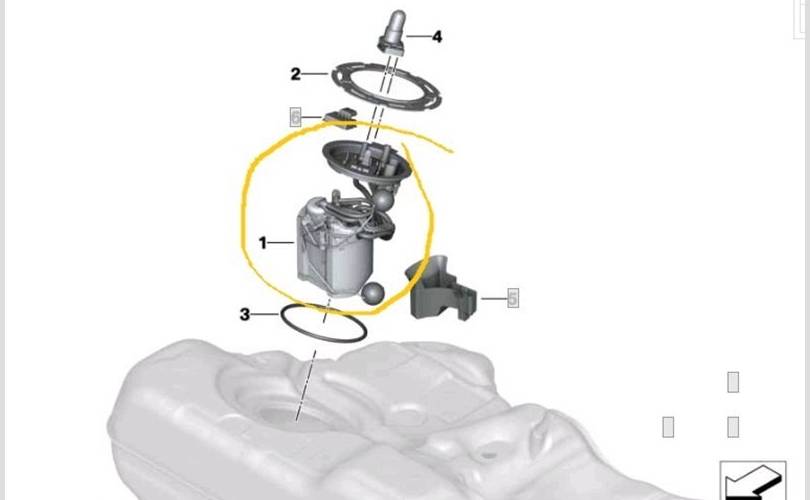 4
2
6
1
5
3