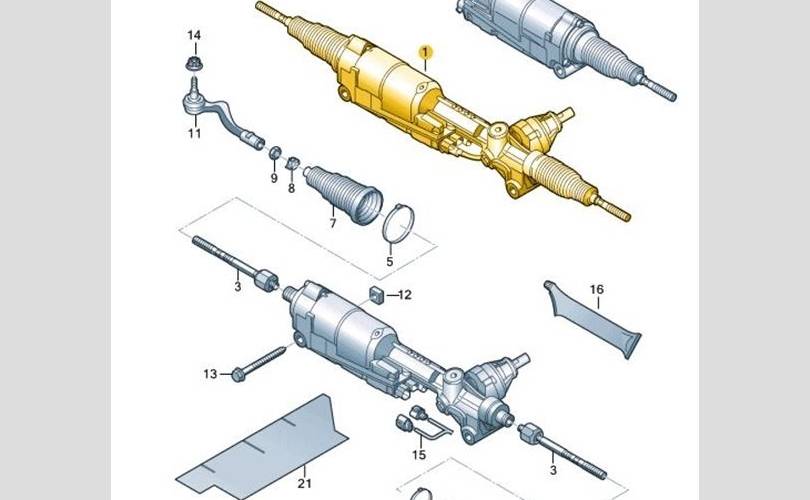 14
1
11
9
8
7
5
3
12
16
13
15
21
3