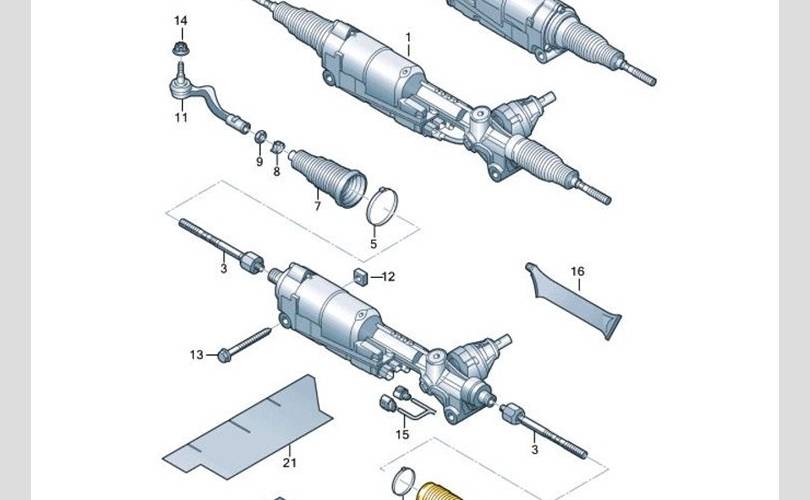 14
1
11
9
8
7
5
3
12
16
13
15
3
21