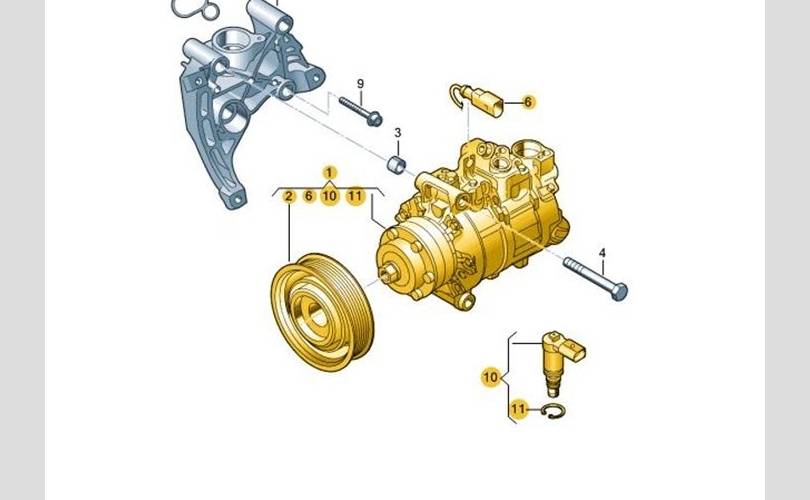 9
6
3
1
2 6 10 11
4
10
11