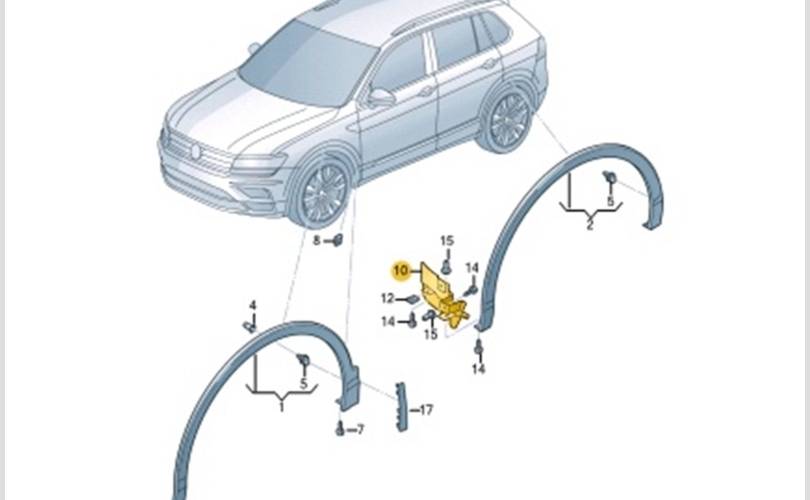 5
2
8
15
10
14
12
14
15
14
4
5
1
17
7