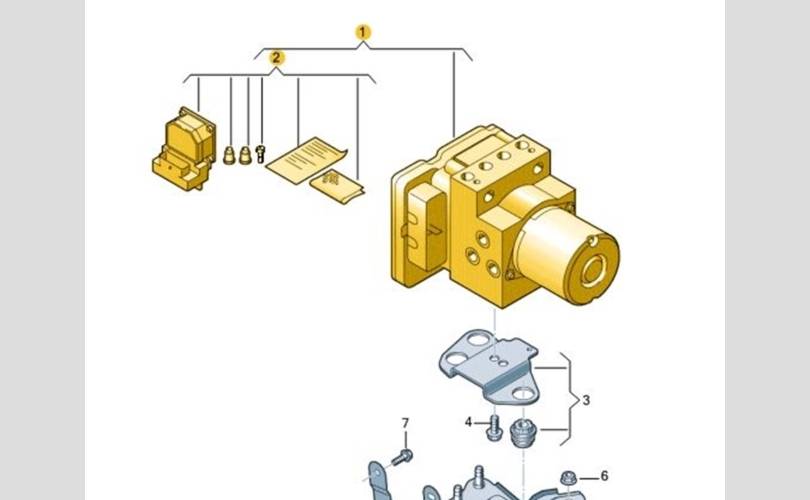 1
2
3
4
7
6