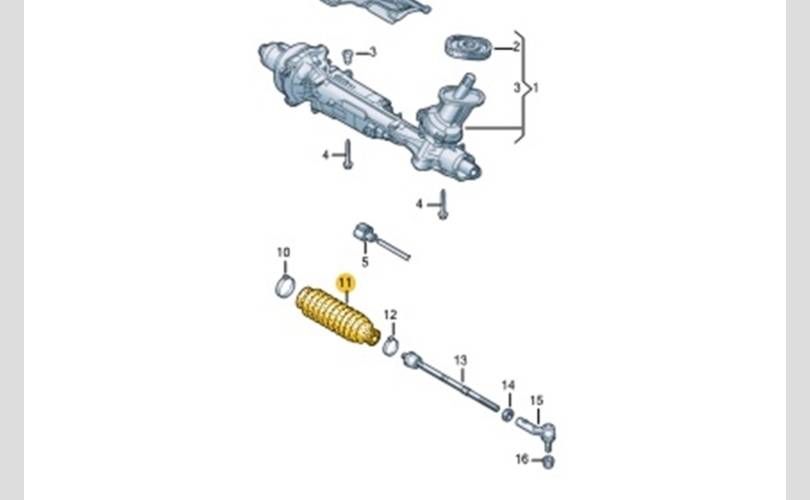 3
2
3
1
4
4
5
10
11
12
13
14
15
16