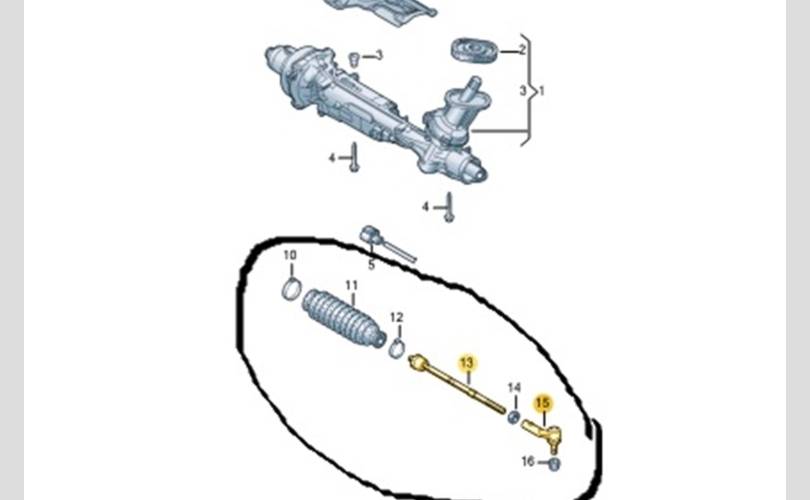 3
2
3
1
4
4
5
10
11
12
13
14
15
16