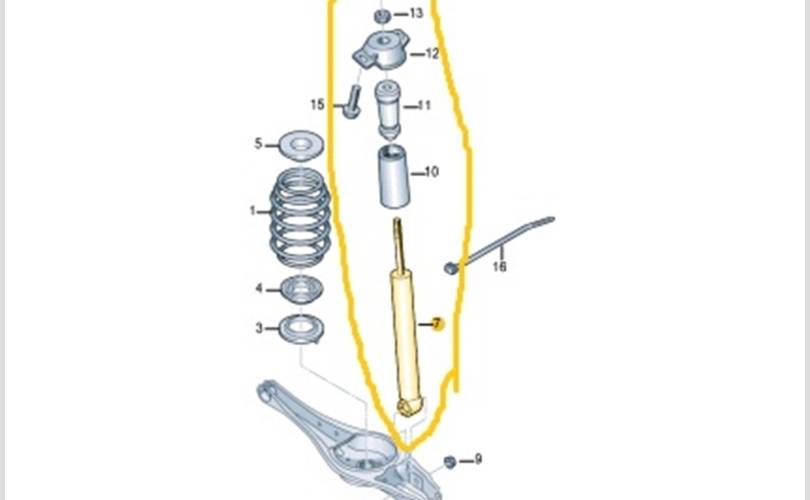 13
12
15
11
5
10
1
16
4
7
3
9