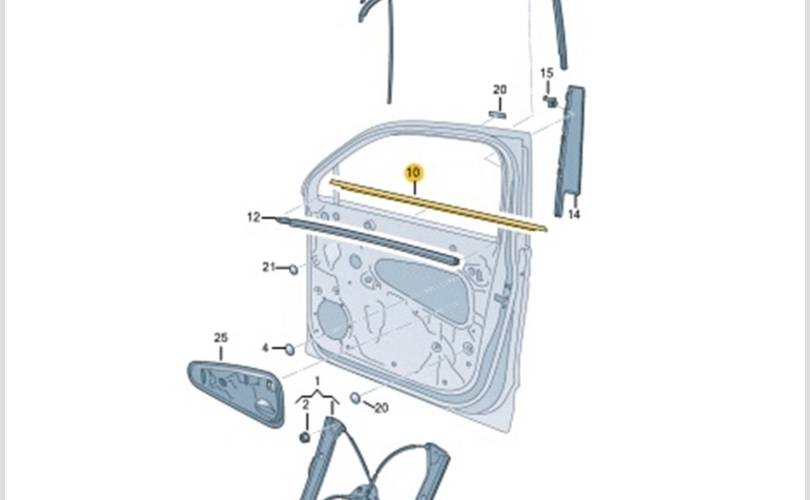 20
15
10
14
12
21
25
4
1
2
20