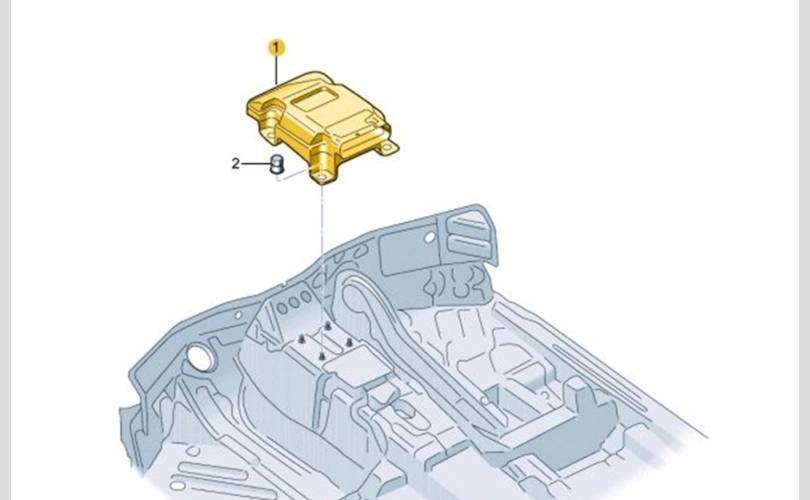 1

2