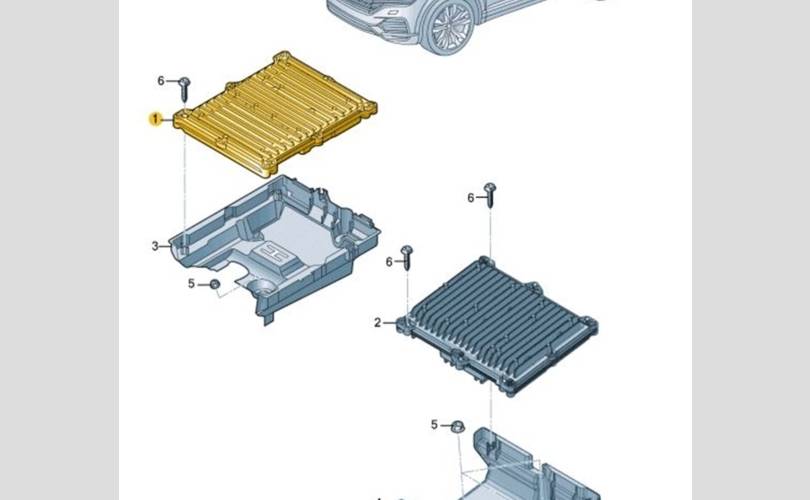 6
1
3
5
6
6
2
5