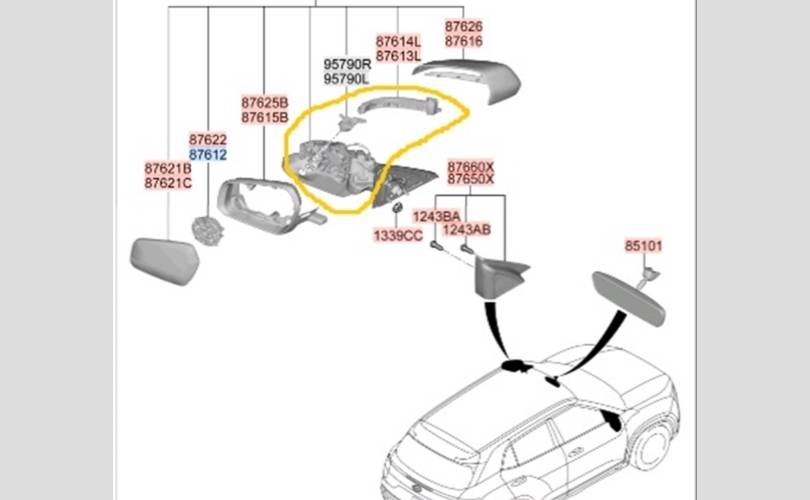 87626
87616
87614L
87613L
95790R
95790L
87625B
87615B
87622
87612
87621B
87621C
87660X
87650X
1243BA
1243AB
1339CC
85101