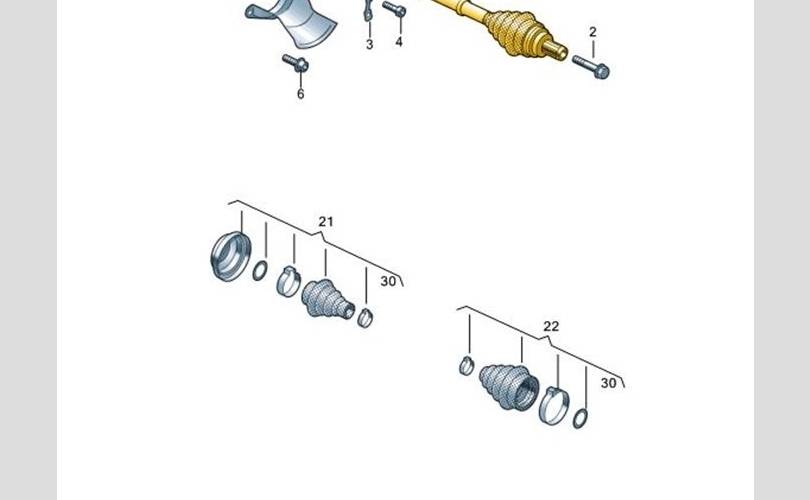 3
4
2
6
21
30
22
30