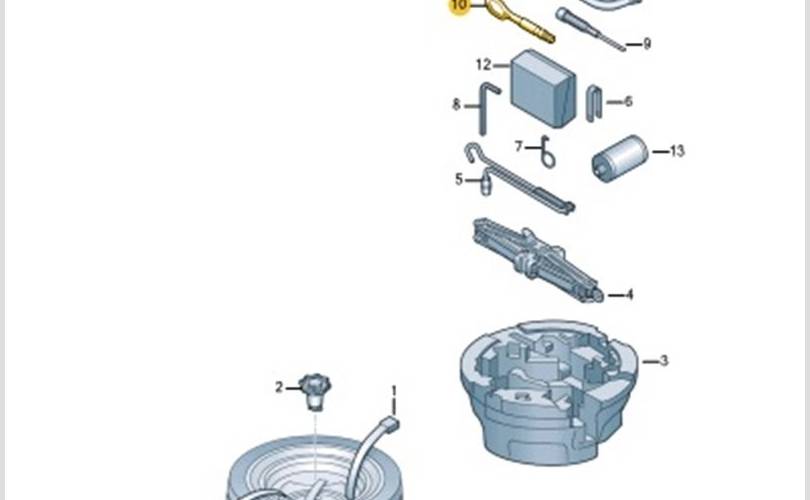 10
9
12
8
6
7
13
5
4
3
2
1