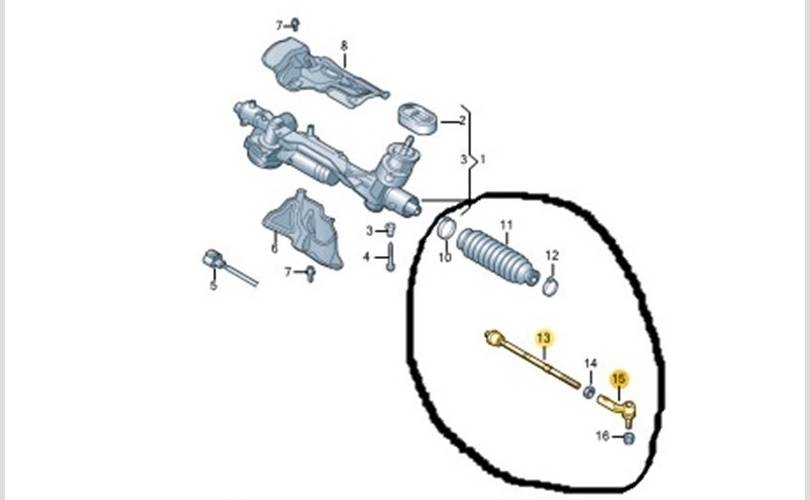 7
8
2
3
1
3
4
6
7
5
10
11
12
13
14
15
16