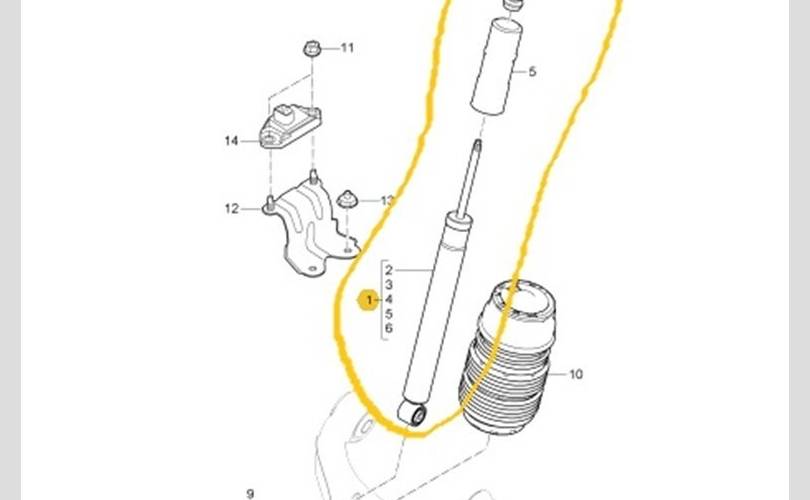 11
5
14
12
13
2
3
1
4
5
6
10
9