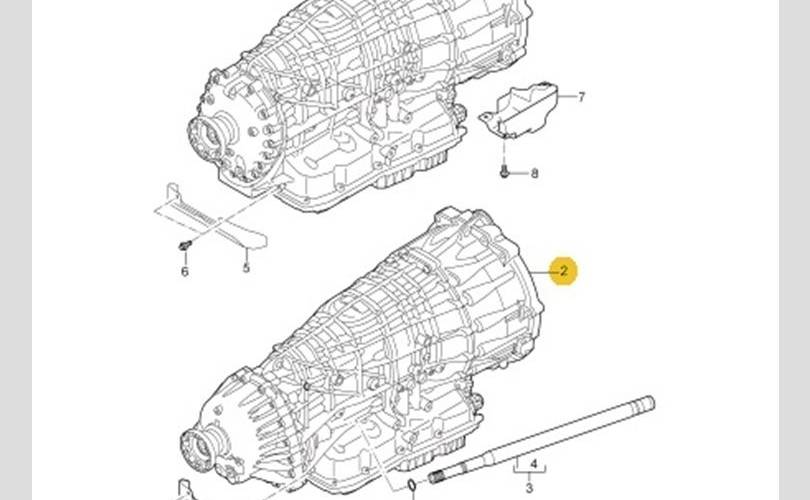 7
8
6
5
2
4
3