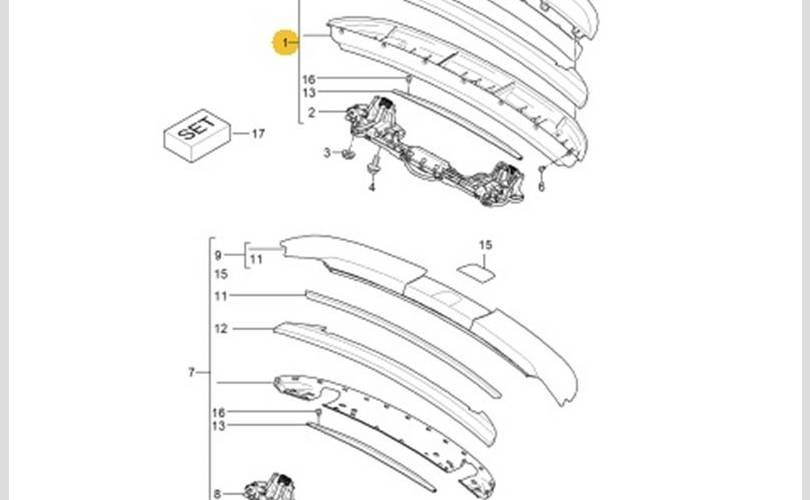 1
16
13
2
SET
17
3
4
6
9
11
15
15
11
12
7
16
13
8