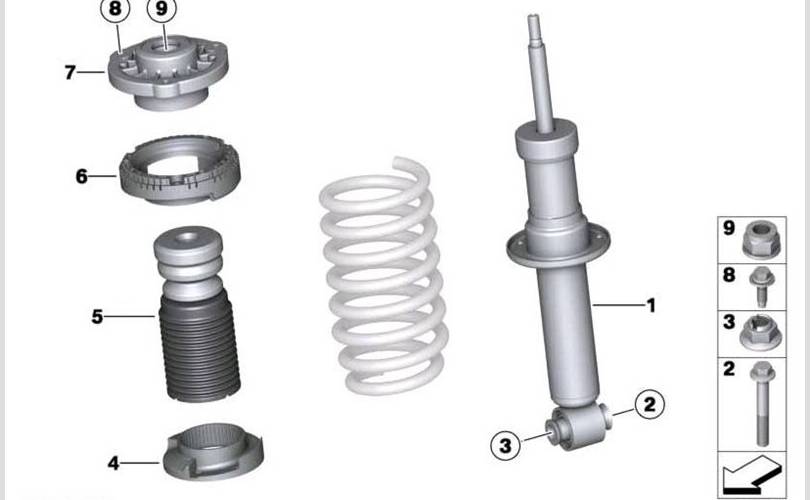 8
9
7
6
5
4
1
2
3
9
8
3
2