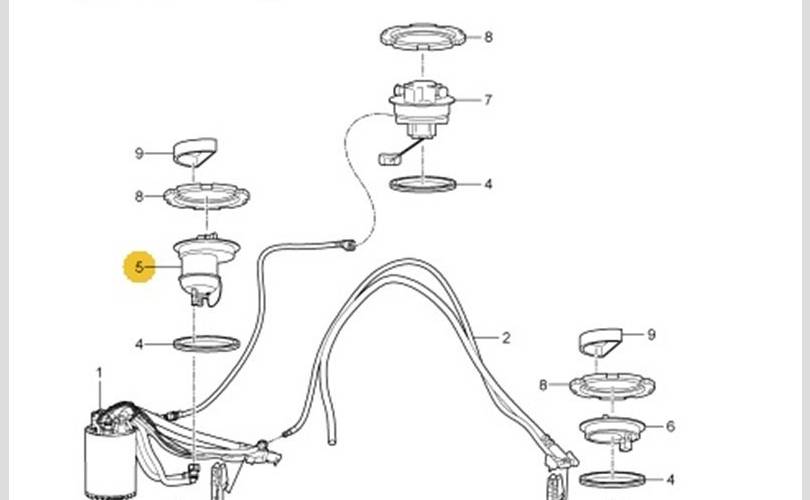 8
7
9
4
8
5
4
2
9
1
8
6
4