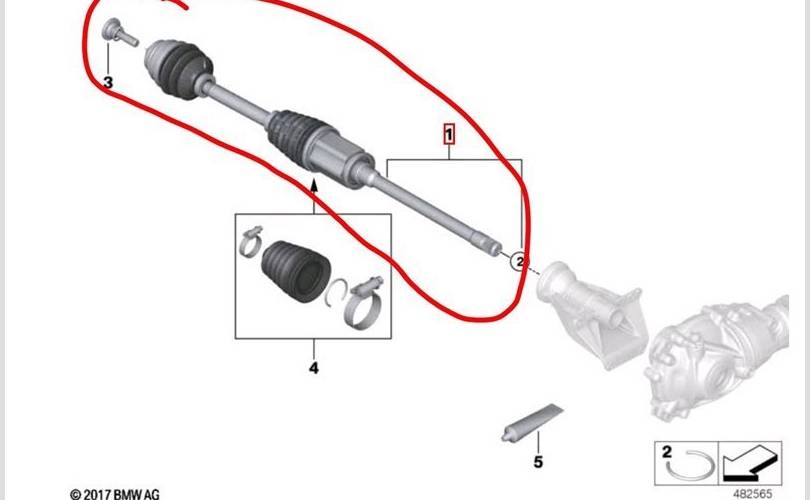 3

1

2

4

5

2

© 2017 BMW AG

482565