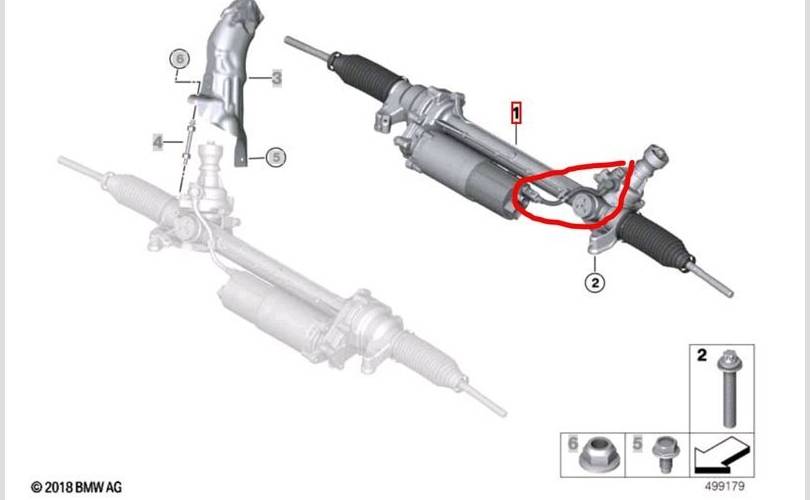 6
3
4
5
1
2
2
6
5
© 2018 BMW AG
499179