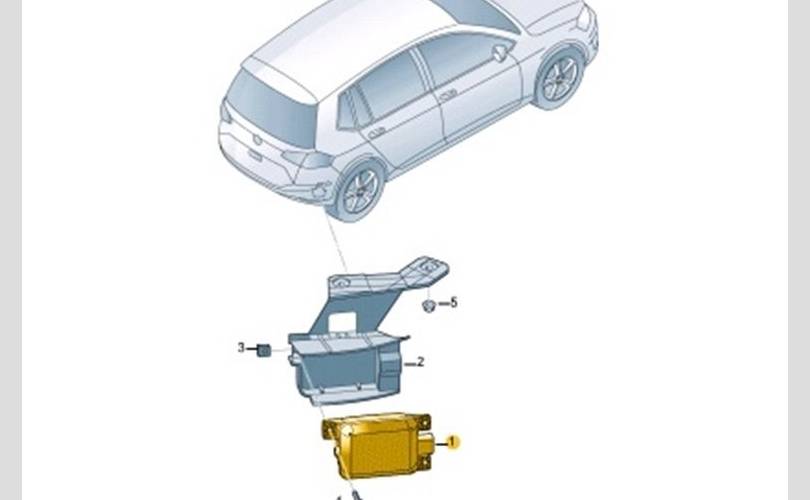 5
3
2
1