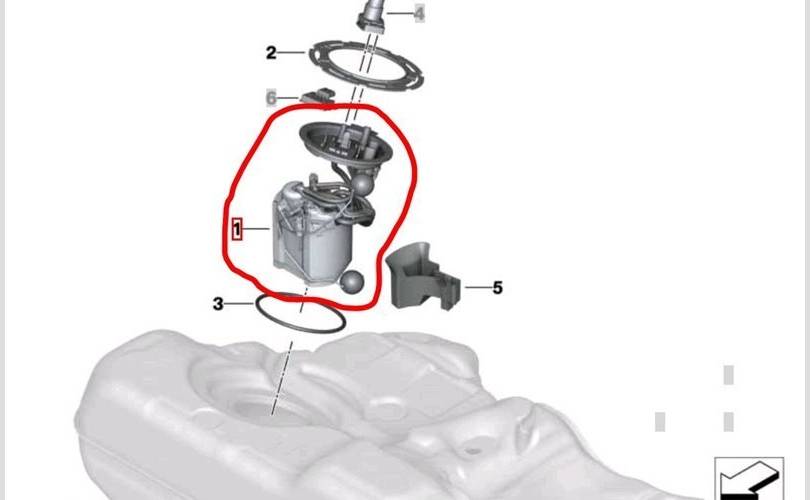 4
2
6
1
5
3